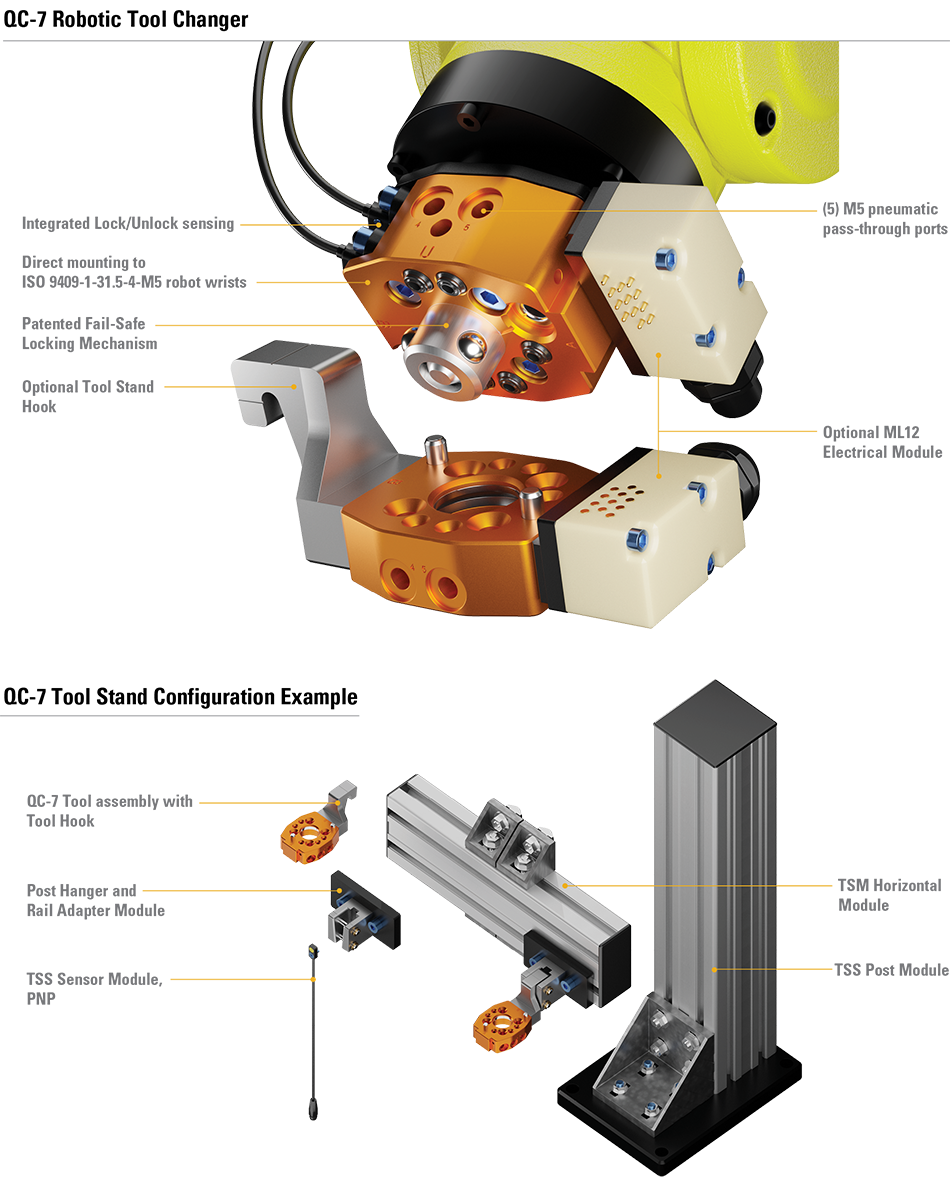 QC-7 Robotic Tool Changer

Integrated Lock/Unlock sensing

Direct mounting to ISO 9409-1-31.5-4-M5 robot wrists

Patented Fail-Safe Locking Mechanism

Optional Tool Stand Hook

(5) M5 pneumatic pass-through ports

Optional ML12 Electrical Module

QC-7 Tool Stand Configuration Example

QC-7 Tool assembly with Tool Hook

Post Hanger and Rail Adapter Module

TSS Sensor Module, PNP

TSM Horizontal Module

TSS Post Module