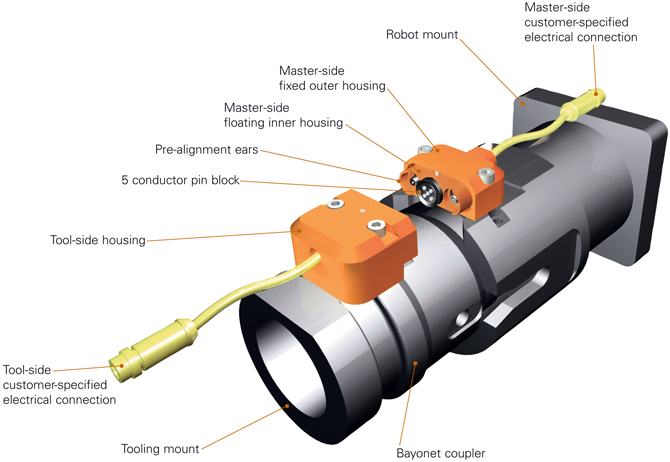 Master-side customer-specified electrical connection

Robot mount

Master-side fixed outer housing

Master-side floating inner housing

Pre-alignment ears

5 conductor pin block

Tool-side housing

Tool-side customer-specified electrical connection

Tooling mount

Bayonet coupler