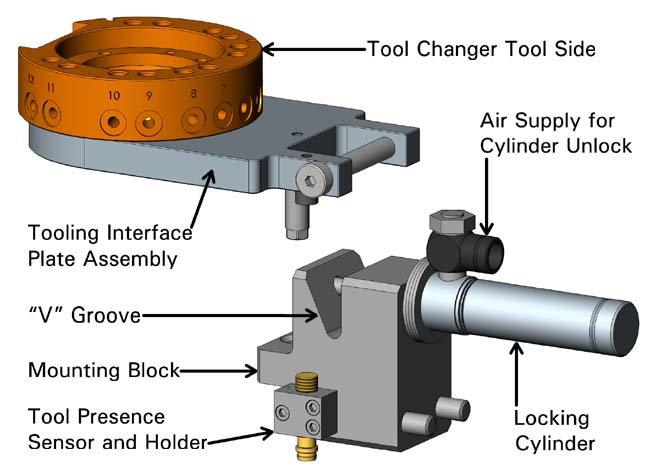 Tool Changer Tool Side

12 11 10 9 8 7

Air Supply for Cylinder Unlock

Tooling Interface Plate Assembly

"V" Groove

Mounting Block

Tool Presence Sensor and Holder

Locking Cylinder